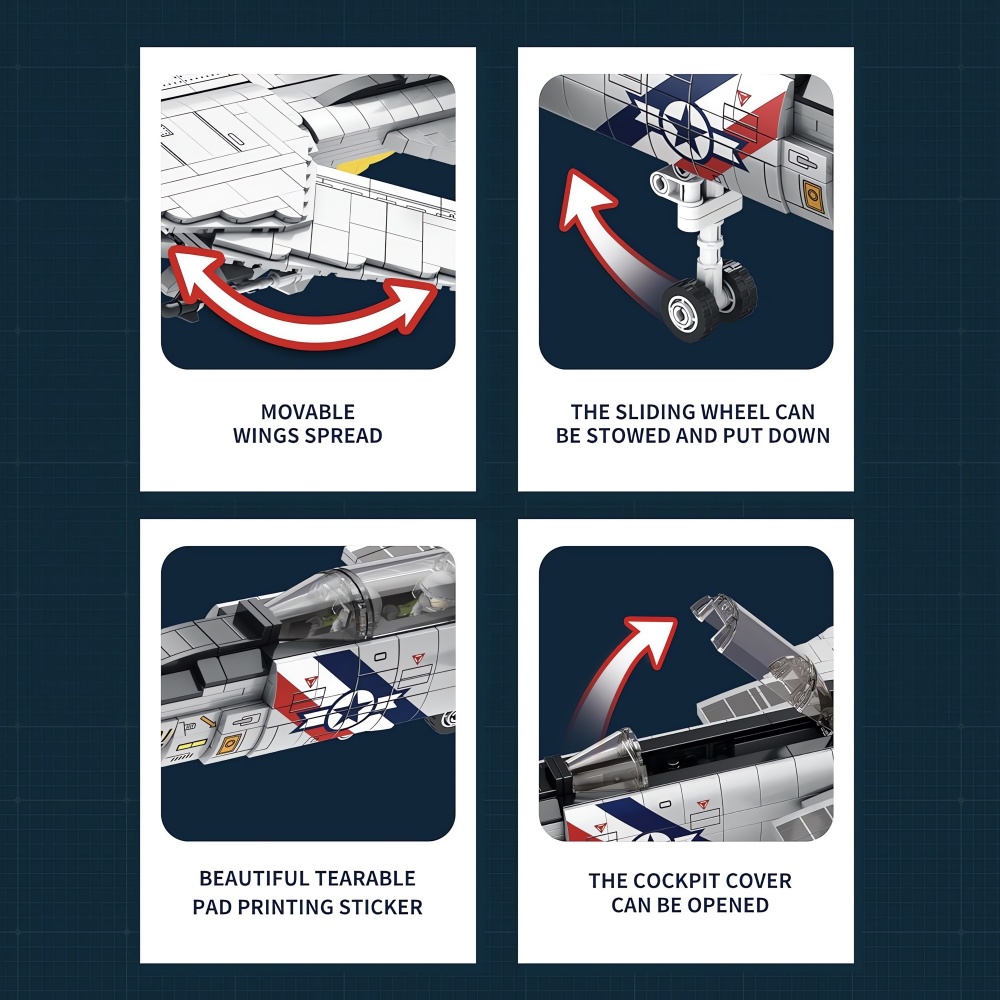 MOVABLE
WINGS SPREAD

THE SLIDING WHEEL CAN
BE STOWED AND PUT DOWN

BEAUTIFUL TEARABLE
PAD PRINTING STICKER

THE COCKPIT COVER
CAN BE OPENED